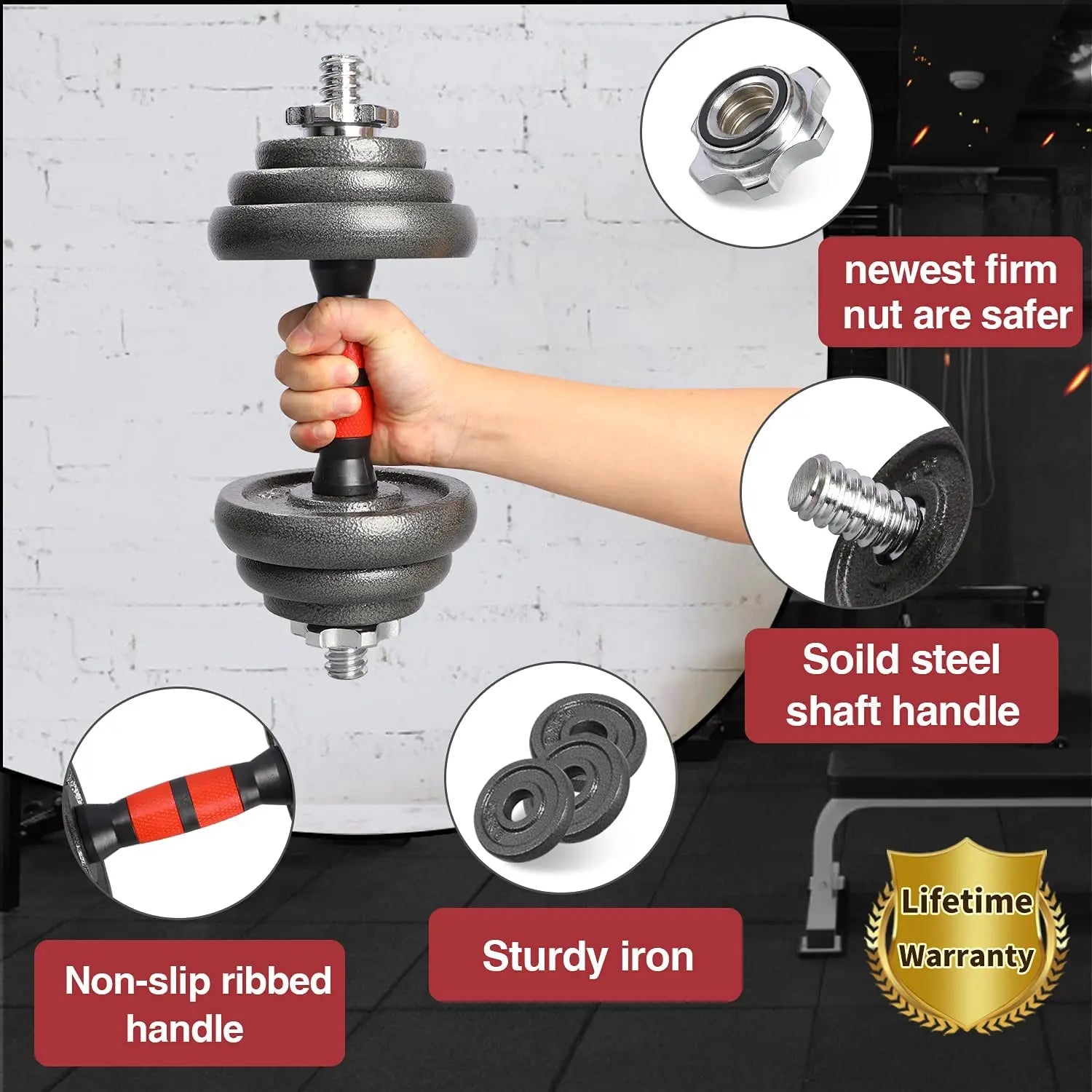 newest firm nut are safer

Soild steel shaft handle

Non-slip ribbed handle

Sturdy iron

Lifetime Warranty