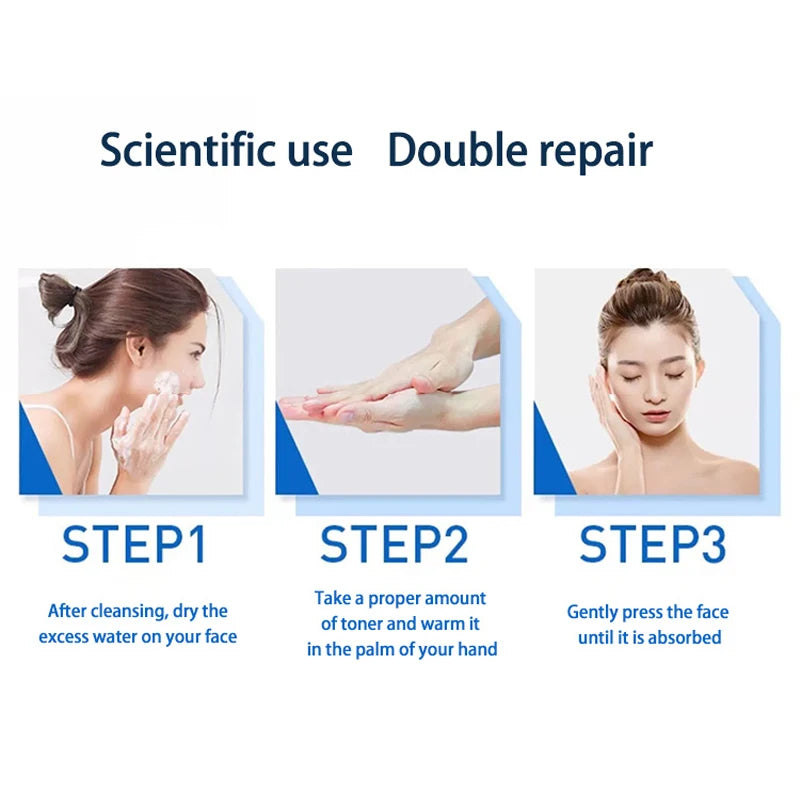 Scientific use   Double repair

STEP1

After cleansing, dry the excess water on your face

STEP2

Take a proper amount of toner and warm it in the palm of your hand

STEP3

Gently press the face until it is absorbed